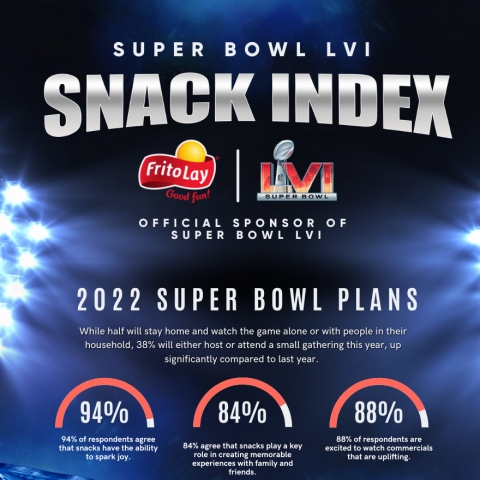 SUPER BOWL LVI

SNACK INDEX

FritoLay
Good fun!

LVI
SUPER BOWL

OFFICIAL SPONSOR OF SUPER BOWL LVI

2022 SUPER BOWL PLANS

While half will stay home and watch the game alone or with people in their household, 38% will either host or attend a small gathering this year, up significantly compared to last year.

94%

94% of respondents agree that snacks have the ability to spark joy.

84%

84% agree that snacks play a key role in creating memorable experiences with family and friends.

88%

88% of respondents are excited to watch commercials that are uplifting.